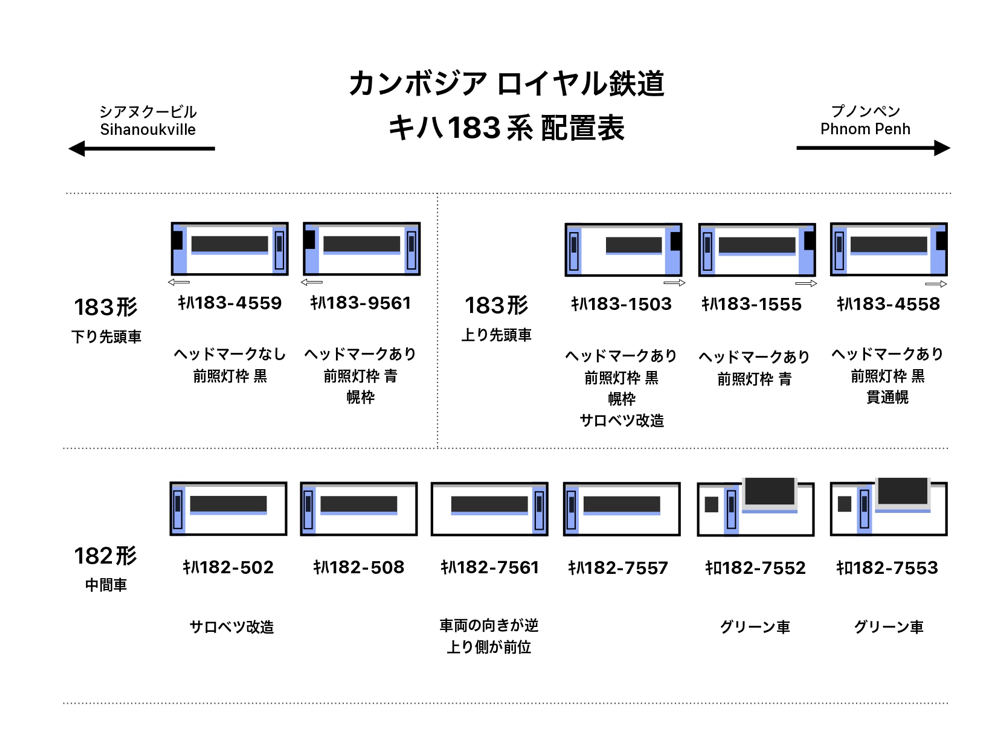 カンボジア ロイヤル鉄道
キハ183系 配置表

シアヌークビル
Sihanoukville

プノンペン
Phnom Penh

183形
下り先頭車

キハ183-4559
ヘッドマークなし
前照灯枠 黒

キハ183-9561
ヘッドマークあり
前照灯枠 青
幌枠

183形
上り先頭車

キハ183-1503
ヘッドマークあり
前照灯枠 黒
幌枠
サロベツ改造

キハ183-1555
ヘッドマークあり
前照灯枠 青

キハ183-4558
ヘッドマークあり
前照灯枠 黒
貫通幌

182形
中間車

キハ182-502
サロベツ改造

キハ182-508

キハ182-7561
車両の向きが逆
上り側が前位

キハ182-7557

キロ182-7552
グリーン車

キロ182-7553
グリーン車