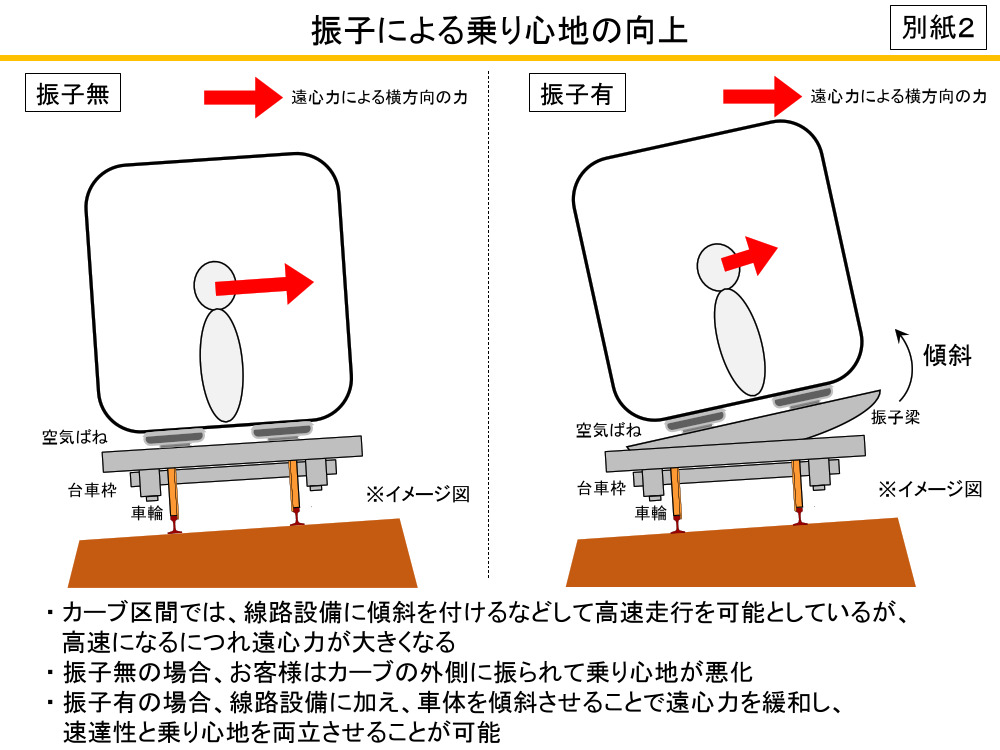 振子による乗り心地の向上

別紙2

振子無

遠心力による横方向の力

空気ばね

台車枠

車輪

※イメージ図

振子有

遠心力による横方向の力

傾斜

振子梁

空気ばね

台車枠

車輪

※イメージ図

・カーブ区間では、線路設備に傾斜を付けるなどして高速走行を可能としているが、高速になるにつれ遠心力が大きくなる
・振子無の場合、お客様はカーブの外側に振られて乗り心地が悪化
・振子有の場合、線路設備に加え、車体を傾斜させることで遠心力を緩和し、速達性と乗り心地を両立させることが可能